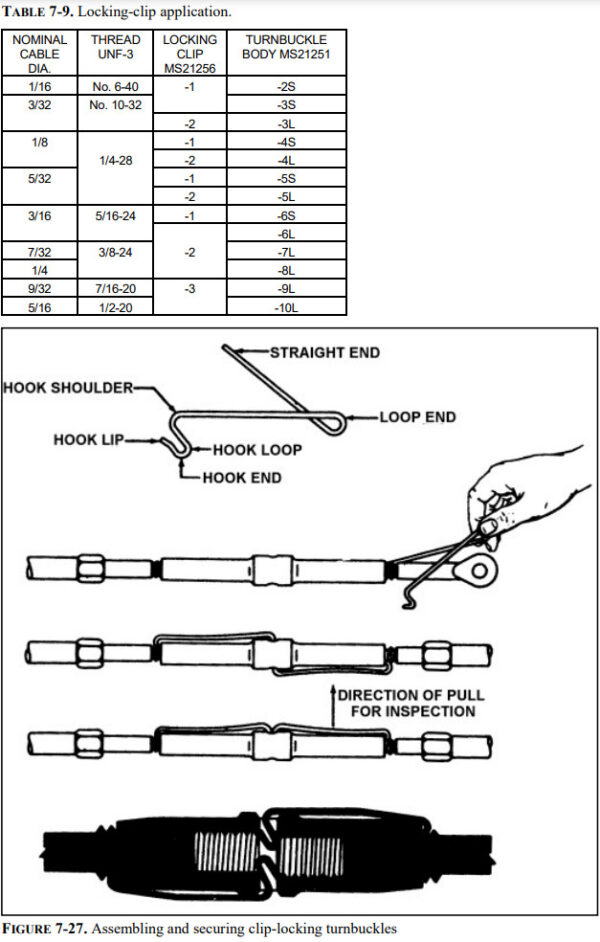 TABLE 7-9. Locking-clip application.

| NOMINAL CABLE DIA. | THREAD UNF-3 | LOCKING CLIP MS21256 | TURNBUCKLE BODY MS21251 |
|---|---|---|---|
| 1/16 | No. 6-40 | -1 | -2S |
| 3/32 | No. 10-32 | | -3S |
| | | -2 | -3L |
| 1/8 | 1/4-28 | -1 | -4S |
| | | -2 | -4L |
| 5/32 | | -1 | -5S |
| | | -2 | -5L |
| 3/16 | 5/16-24 | -1 | -6S |
| | | -2 | -6L |
| 7/32 | 3/8-24 | | -7L |
| 1/4 | | | -8L |
| 9/32 | 7/16-20 | -3 | -9L |
| 5/16 | 1/2-20 | | -10L |

STRAIGHT END
HOOK SHOULDER
LOOP END
HOOK LIP
HOOK LOOP
HOOK END
DIRECTION OF PULL FOR INSPECTION

FIGURE 7-27. Assembling and securing clip-locking turnbuckles