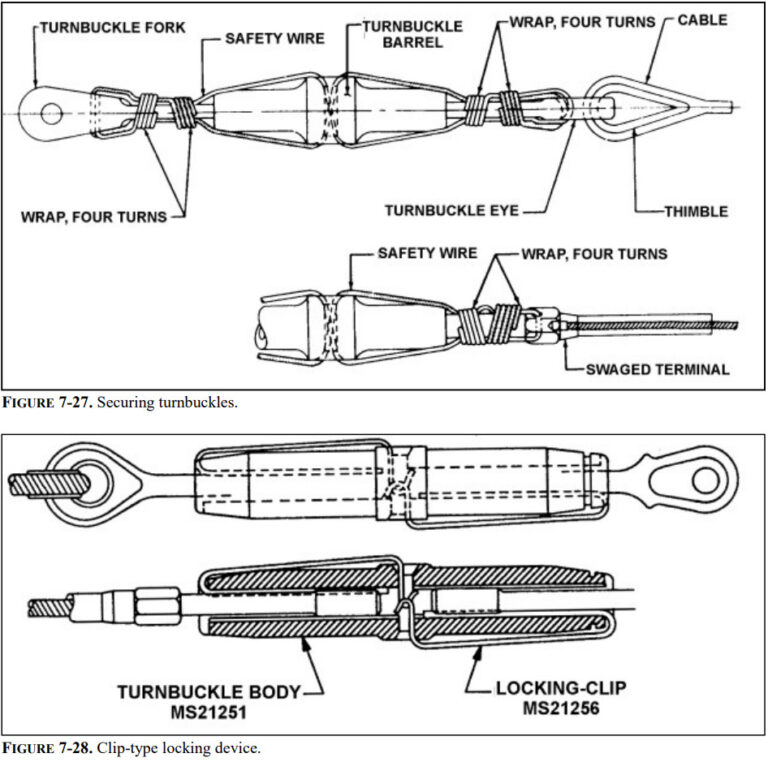 TURNBUCKLE FORK
SAFETY WIRE
TURNBUCKLE BARREL
WRAP, FOUR TURNS
CABLE
WRAP, FOUR TURNS
TURNBUCKLE EYE
THIMBLE
SAFETY WIRE
WRAP, FOUR TURNS
SWAGED TERMINAL

FIGURE 7-27. Securing turnbuckles.

TURNBUCKLE BODY
MS21251
LOCKING-CLIP
MS21256

FIGURE 7-28. Clip-type locking device.